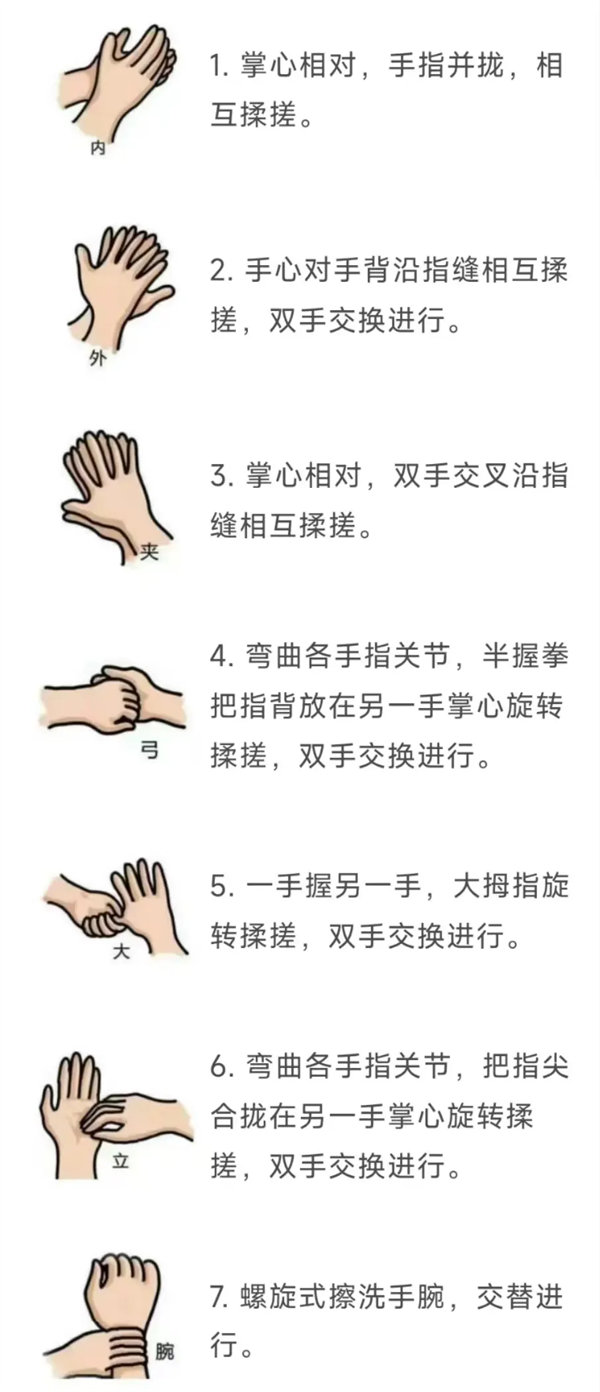 内

1. 掌心相对，手指并拢，相互揉搓。

外

2. 手心对手背沿指缝相互揉搓，双手交换进行。

夹

3. 掌心相对，双手交叉沿指缝相互揉搓。

弓

4. 弯曲各手指关节，半握拳把指背放在另一手掌心旋转揉搓，双手交换进行。

大

5. 一手握另一手，大拇指旋转揉搓，双手交换进行。

立

6. 弯曲各手指关节，把指尖合拢在另一手掌心旋转揉搓，双手交换进行。

腕

7. 螺旋式擦洗手腕，交替进行。